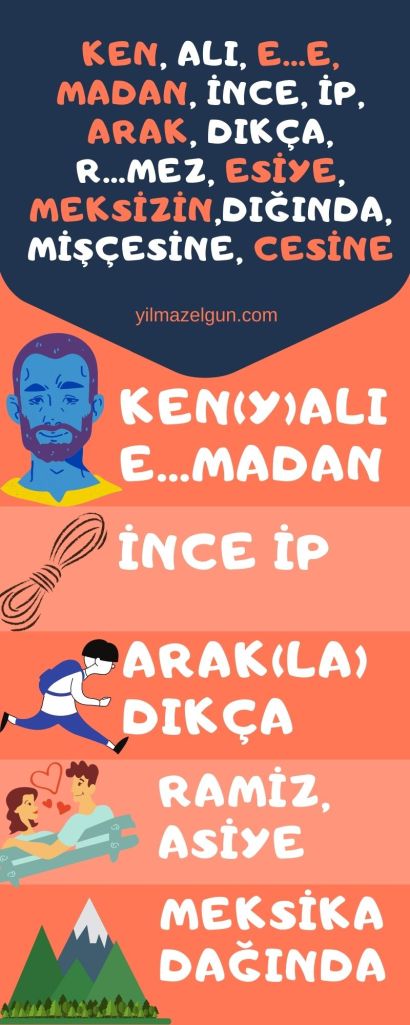 KEN, ALI, E...E, MADAN, İNCE, İP, ARAK, DIKÇA, R...MEZ, ESİYE, MEKSİZİN,DIĞINDA, MİŞÇESİNE, CESİNE

yilmazelgun.com

KEN(Y)ALI E...MADAN

İNCE İP

ARAK(LA) DIKÇA

RAMİZ, ASİYE

MEKSİKA DAĞINDA